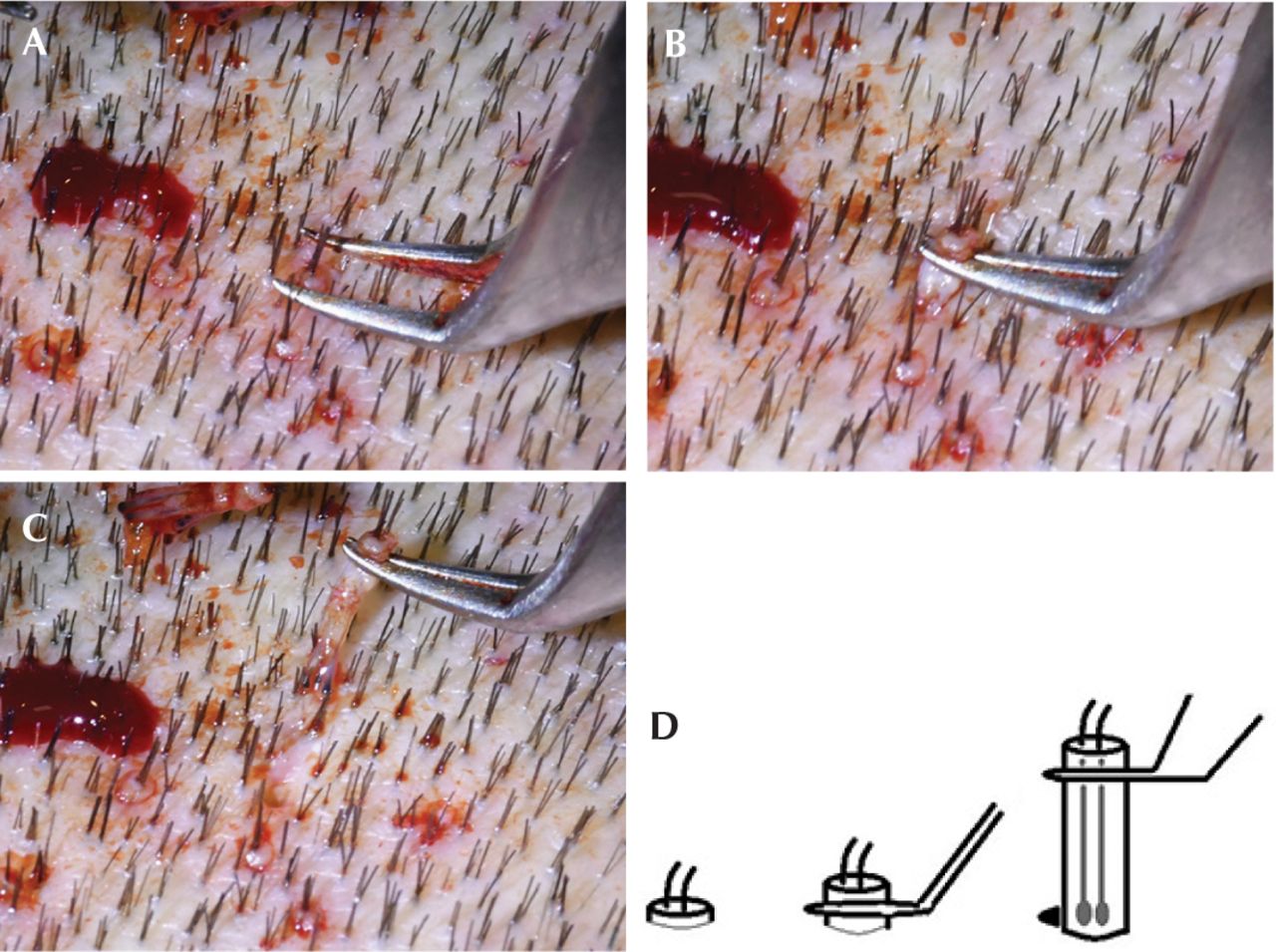 A

B

C

D